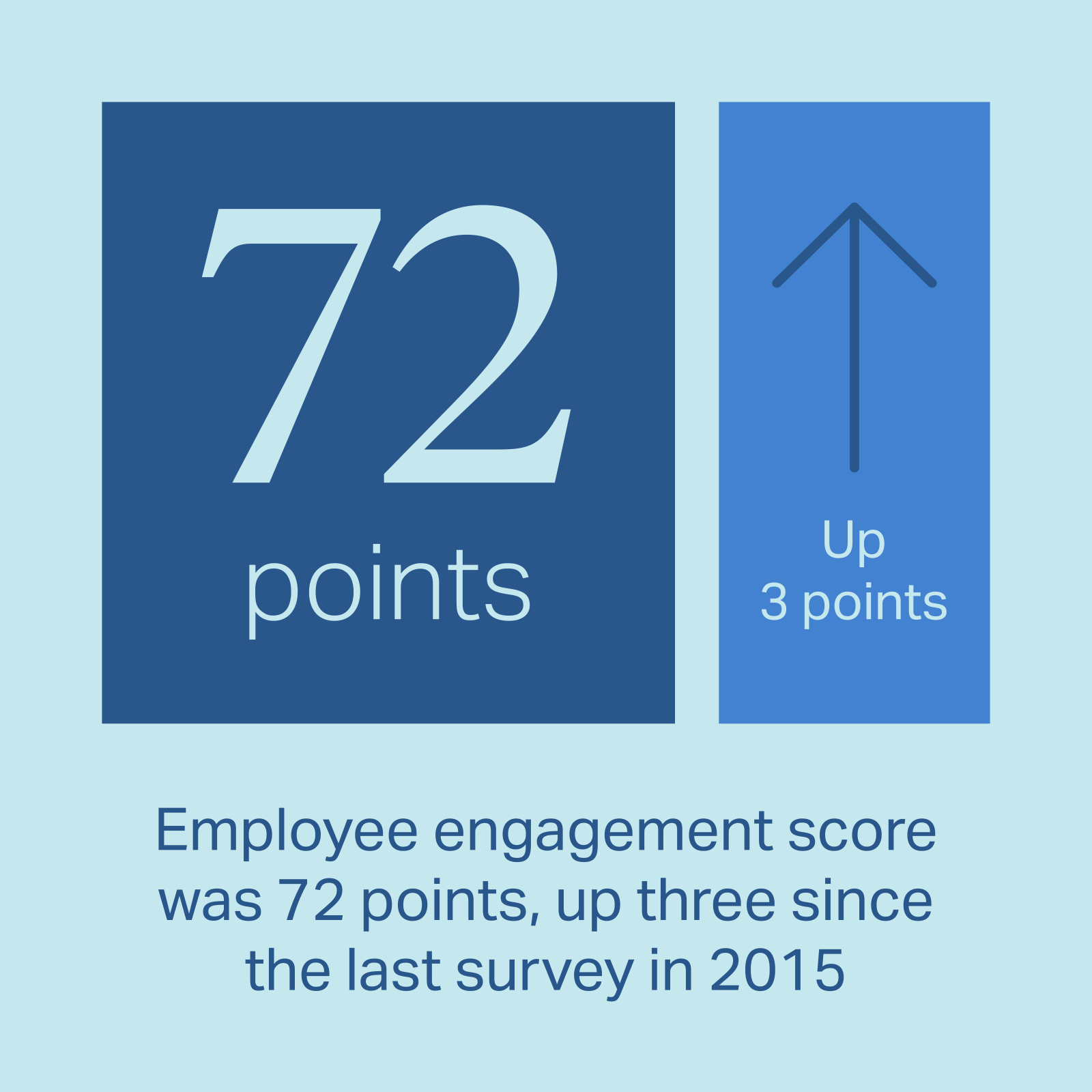 72
points

Up
3 points

Employee engagement score was 72 points, up three since the last survey in 2015