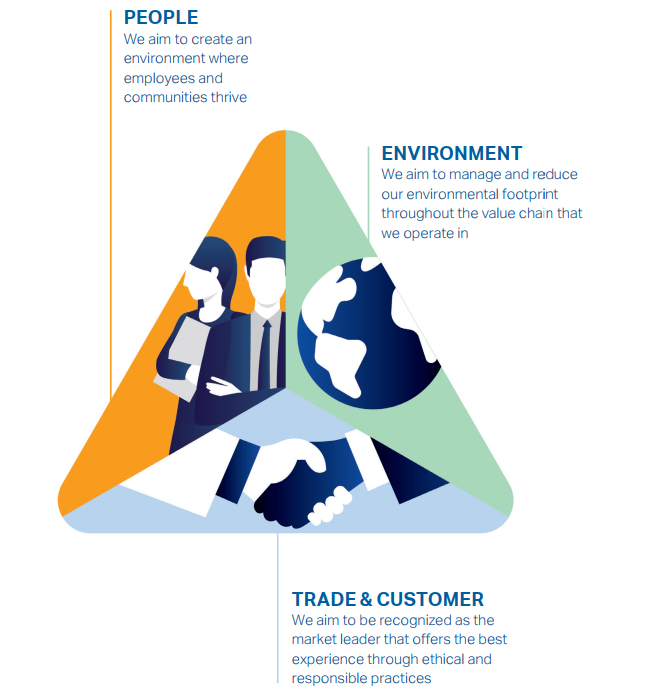 PEOPLE
We aim to create an environment where employees and communities thrive

ENVIRONMENT
We aim to manage and reduce our environmental footprint throughout the value chain that we operate in

TRADE & CUSTOMER
We aim to be recognized as the market leader that offers the best experience through ethical and responsible practices